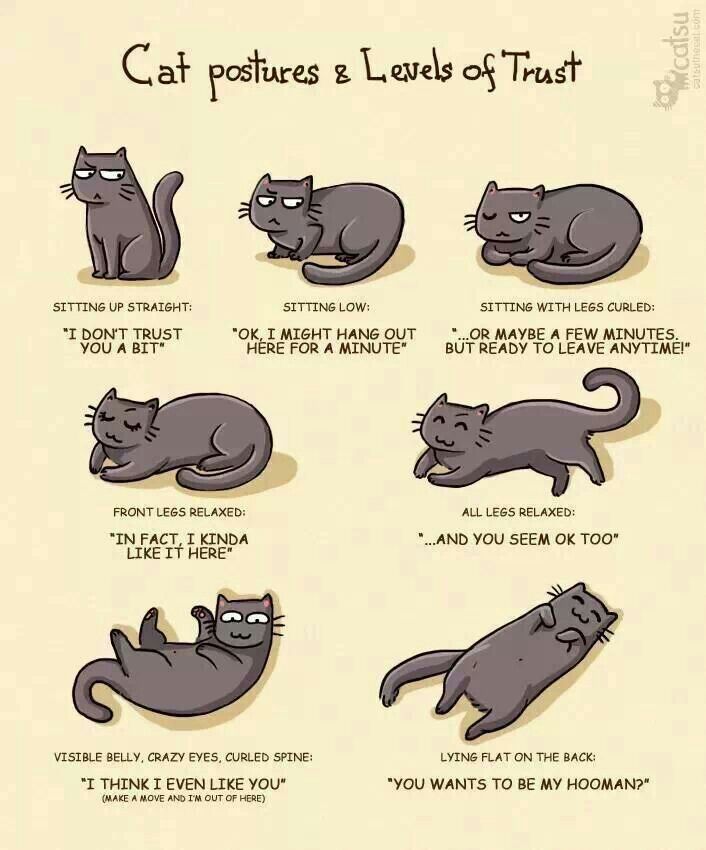 Cat postures & Levels of Trust

catsu
catsuthecat.com

SITTING UP STRAIGHT:
"I DON'T TRUST YOU A BIT"

SITTING LOW:
"OK, I MIGHT HANG OUT HERE FOR A MINUTE"

SITTING WITH LEGS CURLED:
"...OR MAYBE A FEW MINUTES. BUT READY TO LEAVE ANYTIME!"

FRONT LEGS RELAXED:
"IN FACT, I KINDA LIKE IT HERE"

ALL LEGS RELAXED:
"...AND YOU SEEM OK TOO"

VISIBLE BELLY, CRAZY EYES, CURLED SPINE:
"I THINK I EVEN LIKE YOU"
(MAKE A MOVE AND I'M OUT OF HERE)

LYING FLAT ON THE BACK:
"YOU WANTS TO BE MY HOOMAN?"